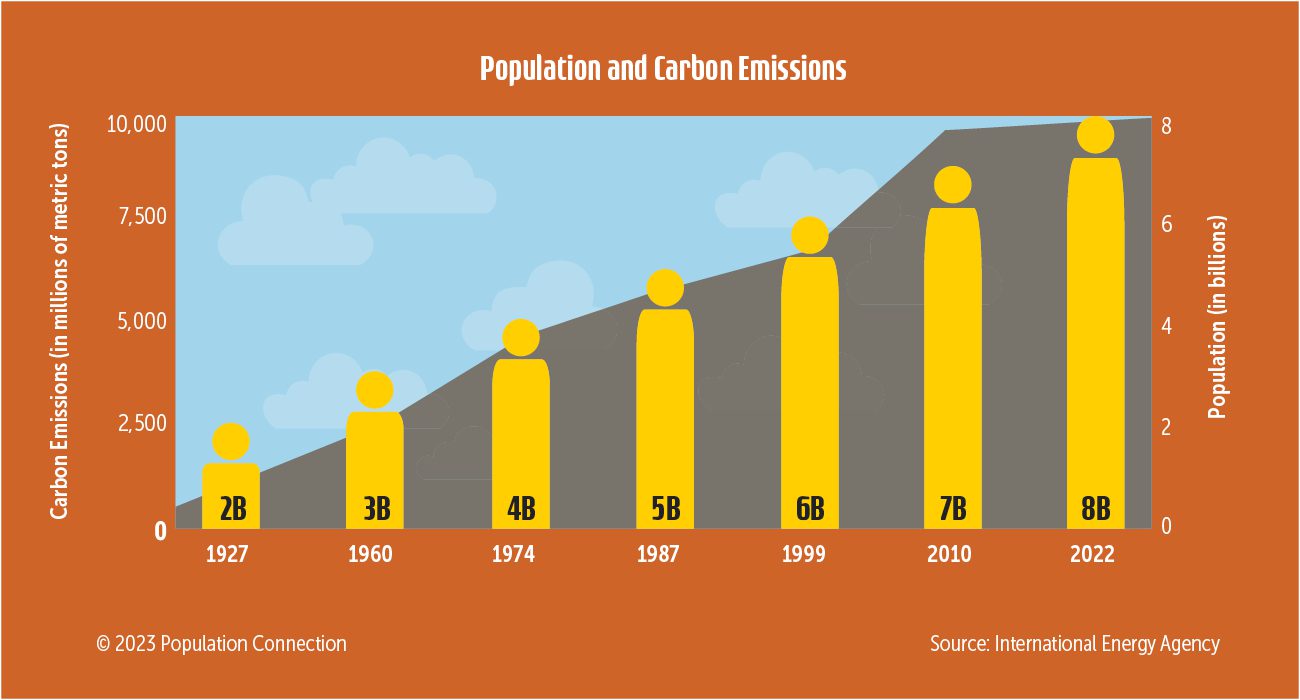 Population and Carbon Emissions

Carbon Emissions (in millions of metric tons)

10,000
7,500
5,000
2,500
0

Population (in billions)

8
6
4
2
0

2B 3B 4B 5B 6B 7B 8B

1927 1960 1974 1987 1999 2010 2022

© 2023 Population Connection

Source: International Energy Agency